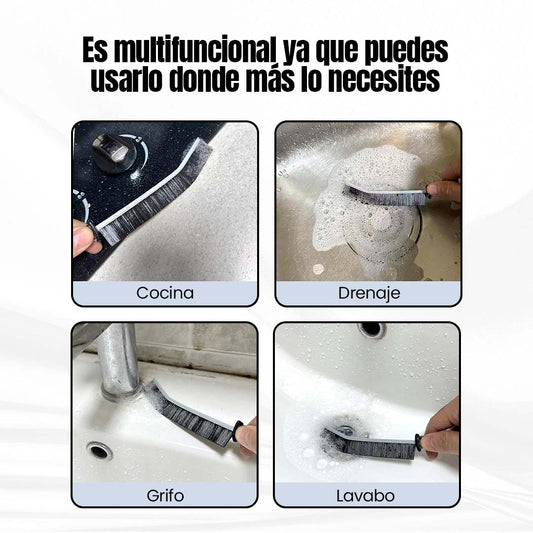 Es multifuncional ya que puedes usarlo donde más lo necesites

Cocina

Drenaje

Grifo

Lavabo