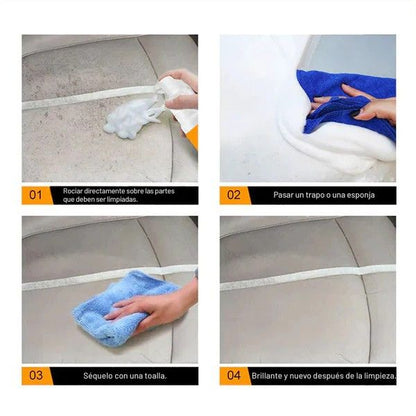 01 Rociar directamente sobre las partes que deben ser limpiadas.

02 Pasar un trapo o una esponja

03 Séquelo con una toalla.

04 Brillante y nuevo después de la limpieza.